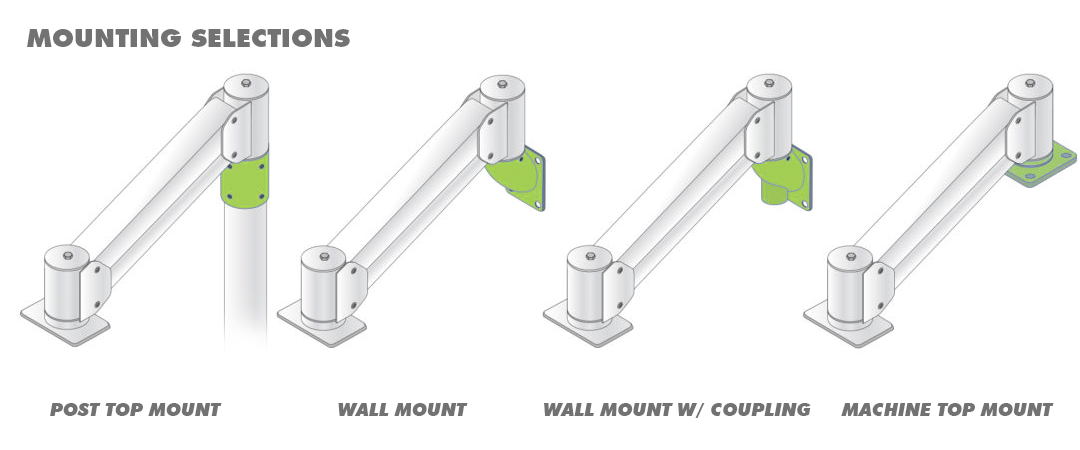 MOUNTING SELECTIONS

POST TOP MOUNT

WALL MOUNT

WALL MOUNT W/ COUPLING

MACHINE TOP MOUNT