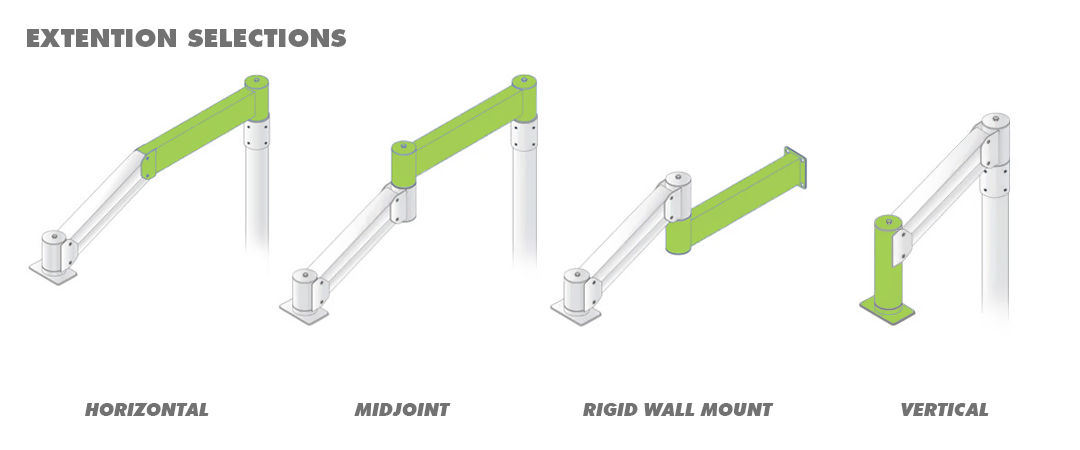 EXTENTION SELECTIONS

HORIZONTAL

MIDJOINT

RIGID WALL MOUNT

VERTICAL