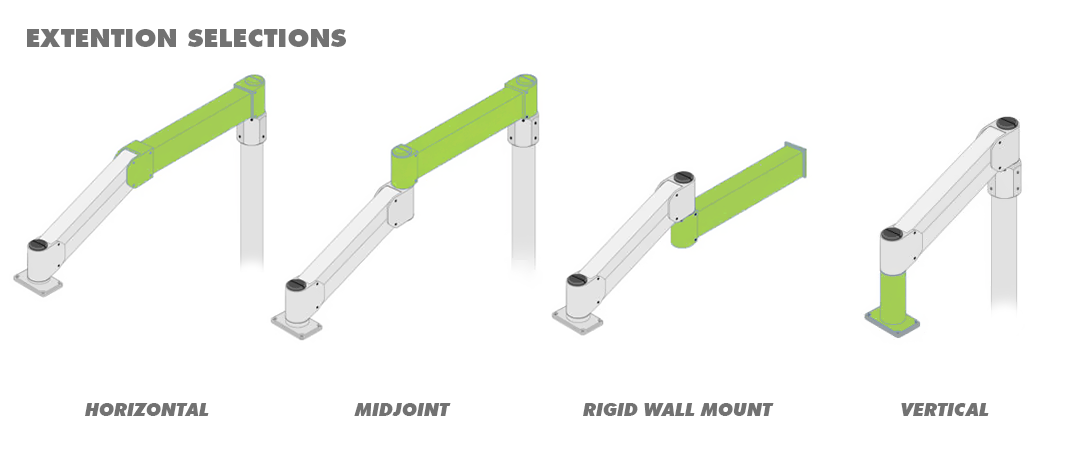 EXTENTION SELECTIONS

HORIZONTAL

MIDJOINT

RIGID WALL MOUNT

VERTICAL