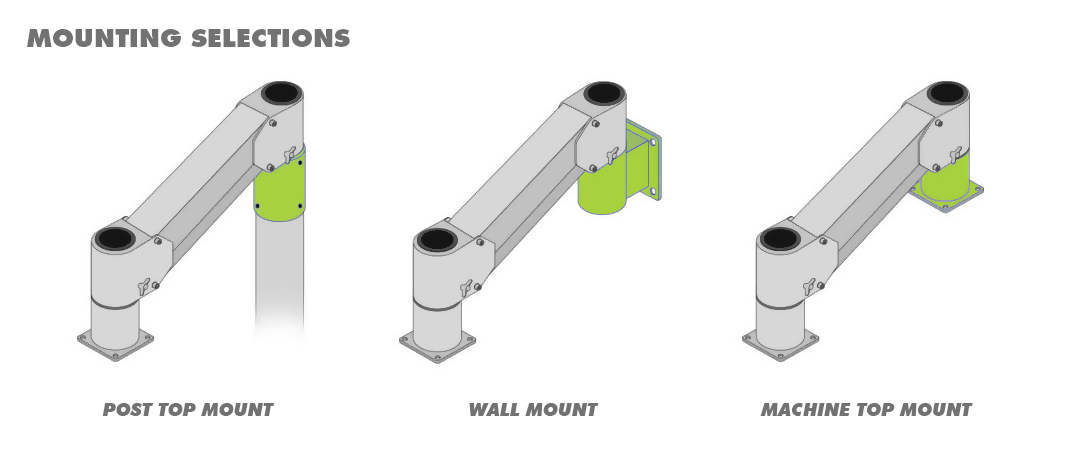 MOUNTING SELECTIONS

POST TOP MOUNT

WALL MOUNT

MACHINE TOP MOUNT